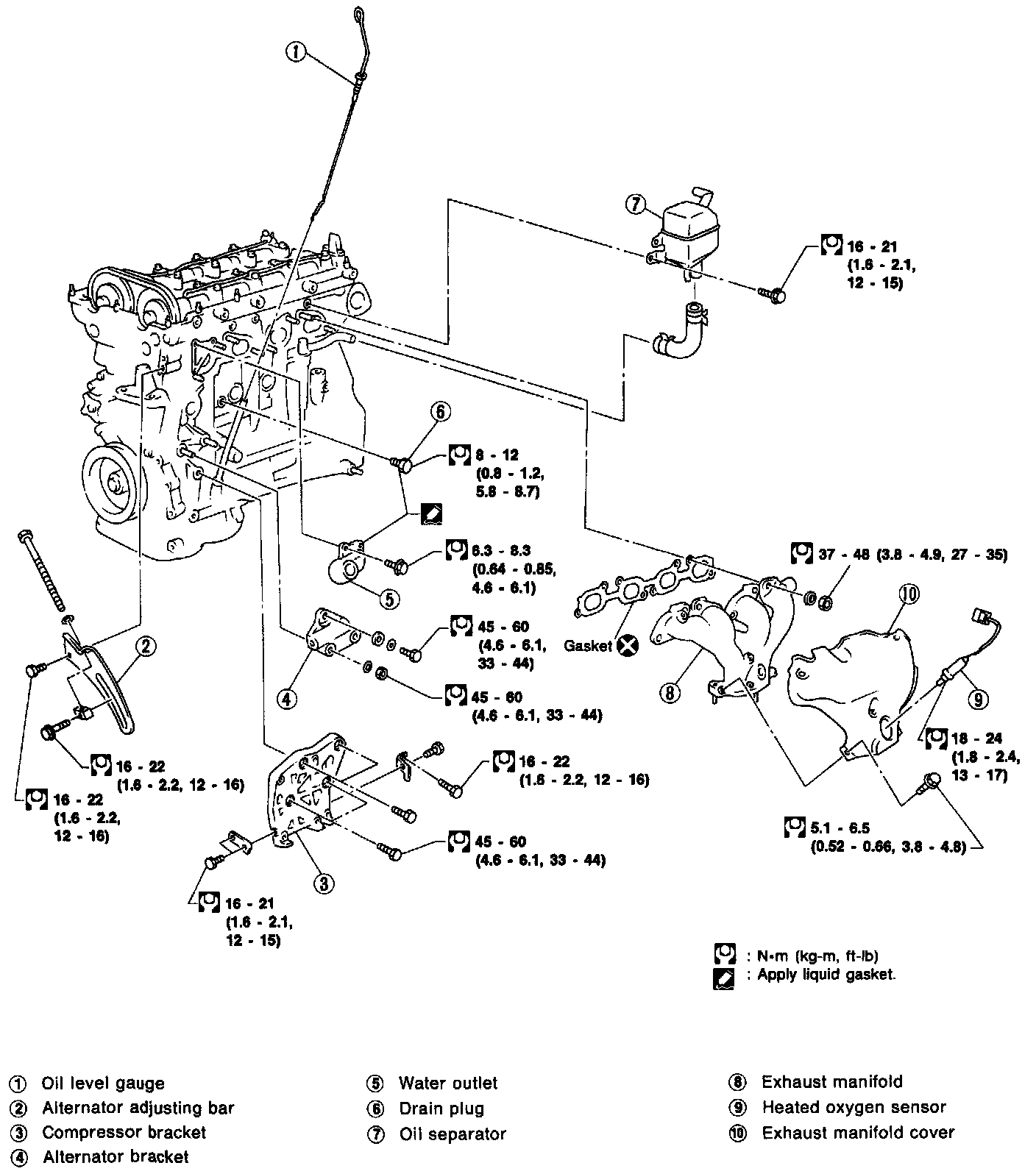 ①

⑦

16 - 21 (1.6 - 2.1, 12 - 15)

⑥

8 - 12 (0.8 - 1.2, 5.8 - 8.7)

6.3 - 8.3 (0.64 - 0.85, 4.6 - 6.1)

⑤

37 - 48 (3.8 - 4.9, 27 - 35)

⑩

Gasket

45 - 60 (4.6 - 6.1, 33 - 44)

②

④

45 - 60 (4.6 - 6.1, 33 - 44)

⑧

⑨

18 - 24 (1.8 - 2.4, 13 - 17)

16 - 22 (1.6 - 2.2, 12 - 16)

16 - 22 (1.6 - 2.2, 12 - 16)

16 - 22 (1.6 - 2.2, 12 - 16)

5.1 - 6.5 (0.52 - 0.66, 3.8 - 4.8)

45 - 60 (4.6 - 6.1, 33 - 44)

③

16 - 21 (1.6 - 2.1, 12 - 15)

: N•m (kg-m, ft-lb)
: Apply liquid gasket.

① Oil level gauge
② Alternator adjusting bar
③ Compressor bracket
④ Alternator bracket

⑤ Water outlet
⑥ Drain plug
⑦ Oil separator

⑧ Exhaust manifold
⑨ Heated oxygen sensor
⑩ Exhaust manifold cover