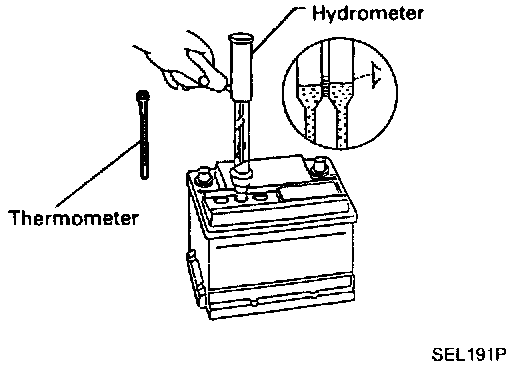 Hydrometer

Thermometer

SEL191P