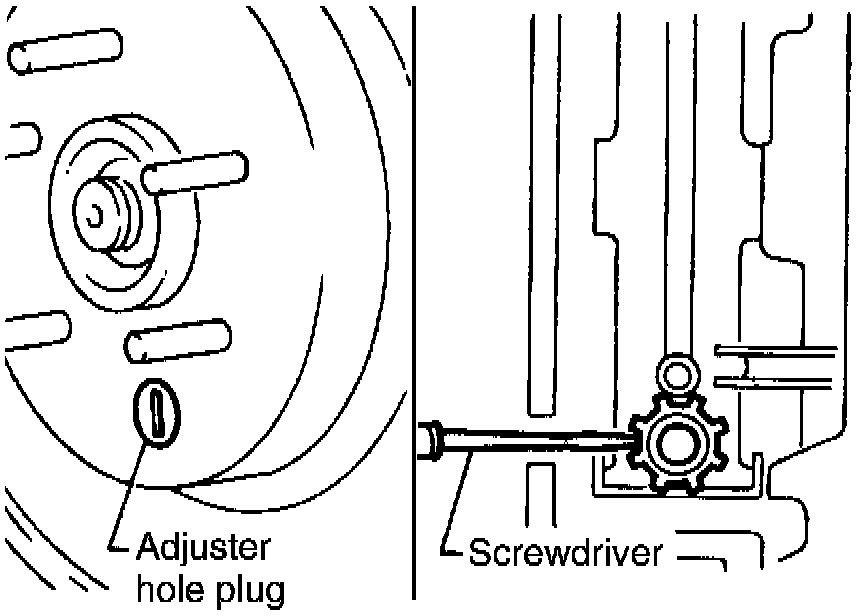 Adjuster hole plug

Screwdriver