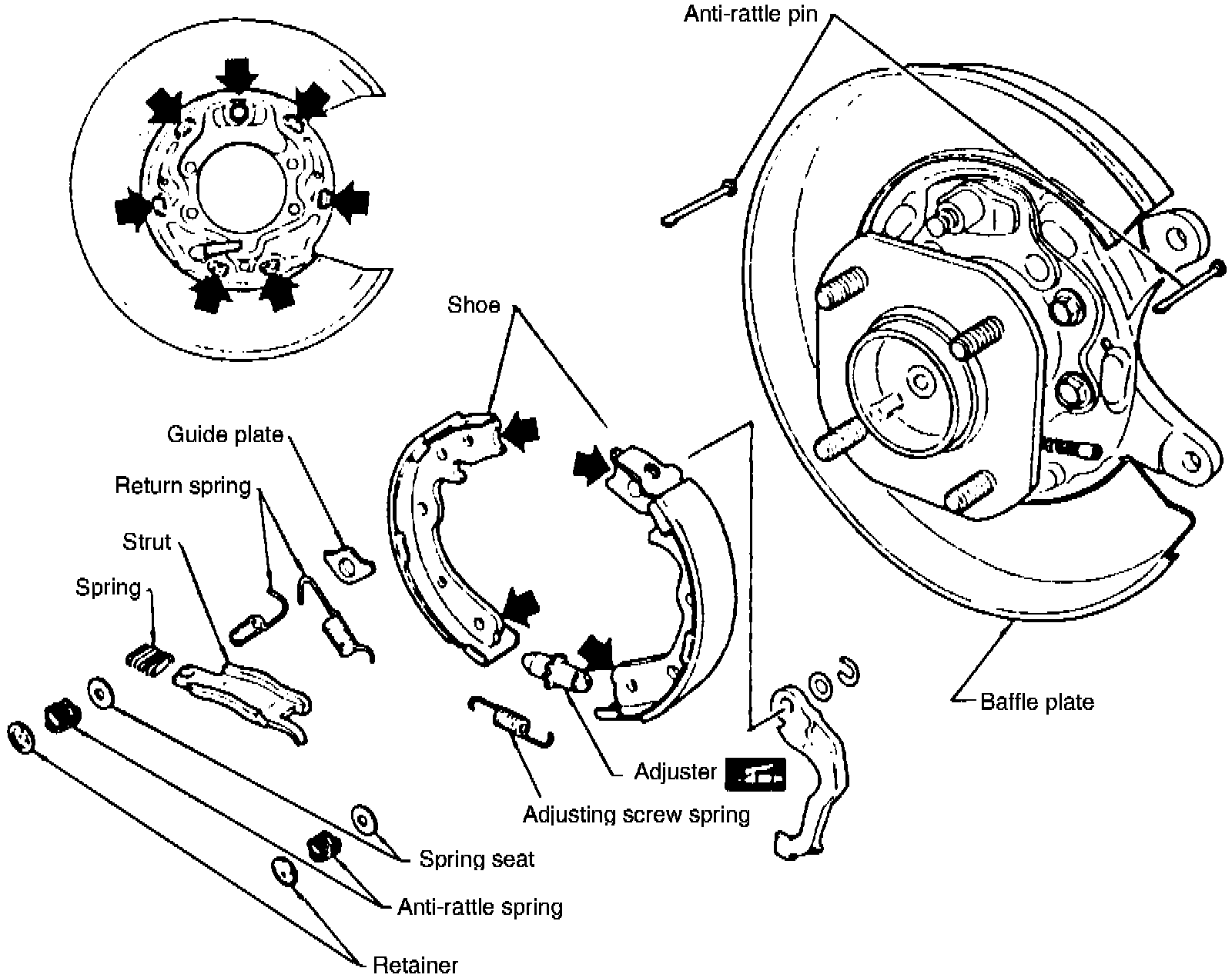 Anti-rattle pin

Shoe

Guide plate

Return spring

Strut

Spring

Baffle plate

Adjuster

Adjusting screw spring

Spring seat

Anti-rattle spring

Retainer