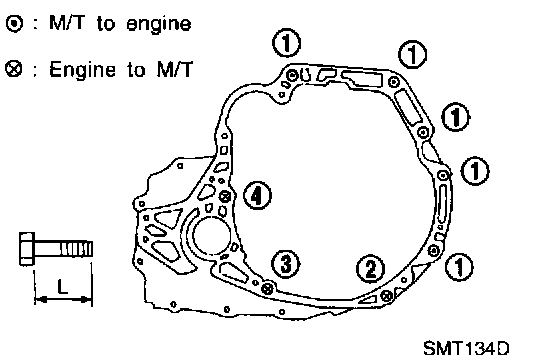 ⊙ : M/T to engine

⊗ : Engine to M/T

①
①
①
①
④
③
②
①

L

SMT134D