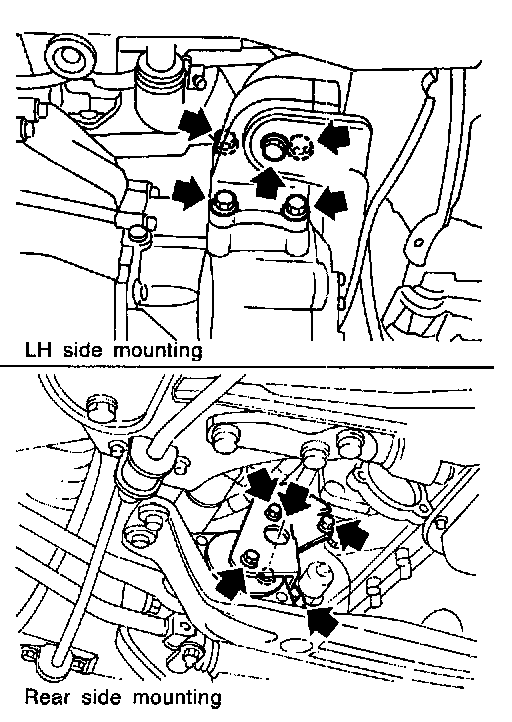 LH side mounting

Rear side mounting