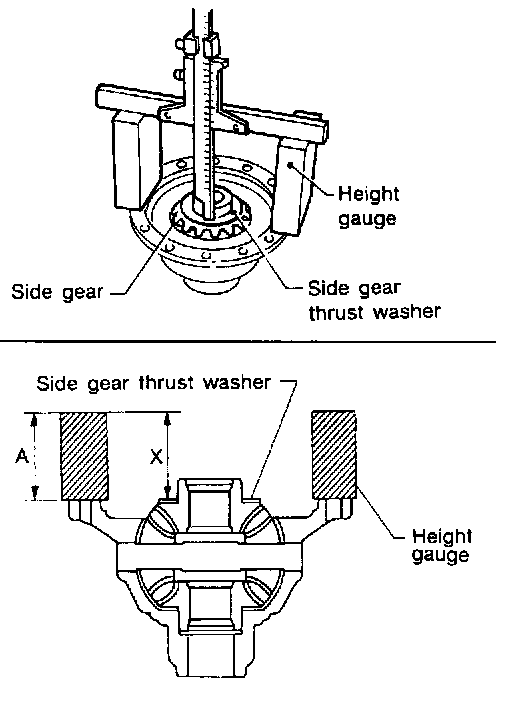 Height gauge

Side gear

Side gear thrust washer

Side gear thrust washer

A

X

Height gauge