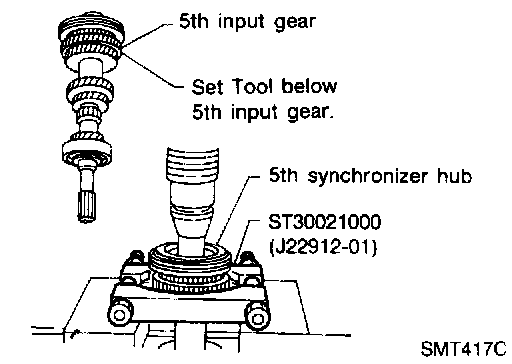 5th input gear

Set Tool below 5th input gear.

5th synchronizer hub

ST30021000 (J22912-01)

SMT417C