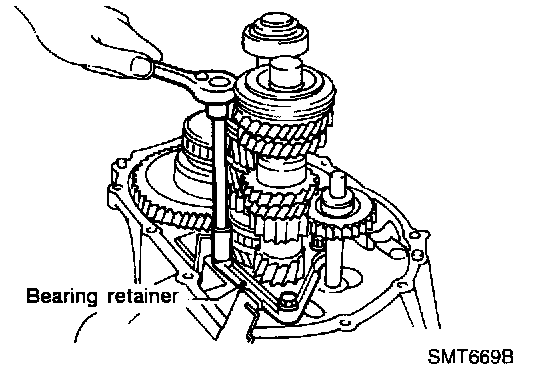 Bearing retainer

SMT669B