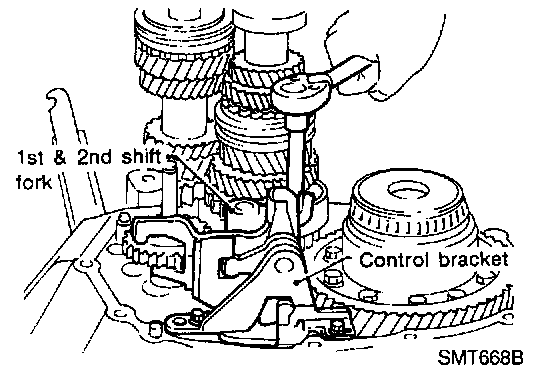 1st & 2nd shift fork

Control bracket

SMT668B