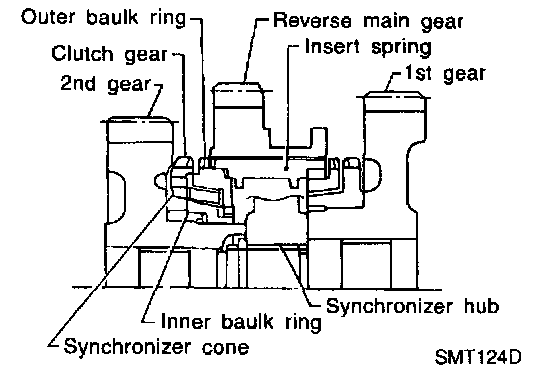 Outer baulk ring
Reverse main gear
Clutch gear
Insert spring
2nd gear
1st gear
Synchronizer hub
Inner baulk ring
Synchronizer cone
SMT124D