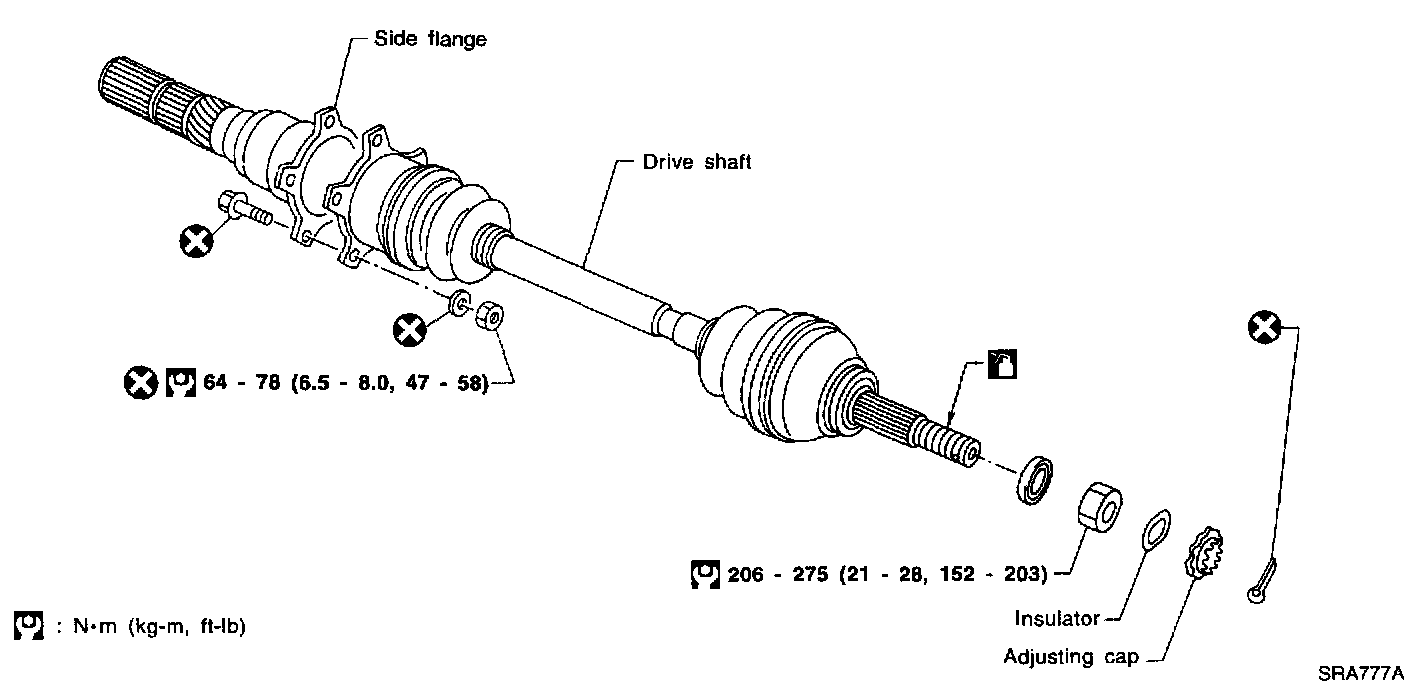 Side flange

Drive shaft

64 - 78 (6.5 - 8.0, 47 - 58)

206 - 275 (21 - 28, 152 - 203)

Insulator

Adjusting cap

: N•m (kg-m, ft-lb)

SRA777A