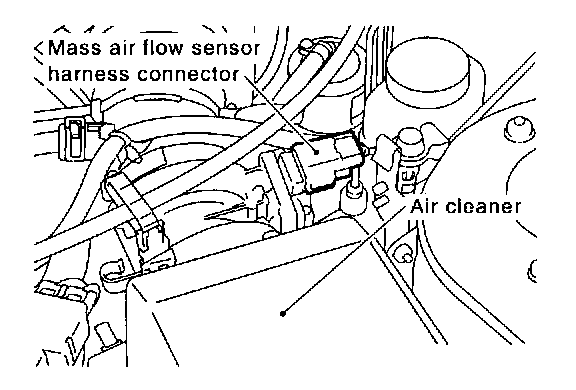 Mass air flow sensor harness connector

Air cleaner