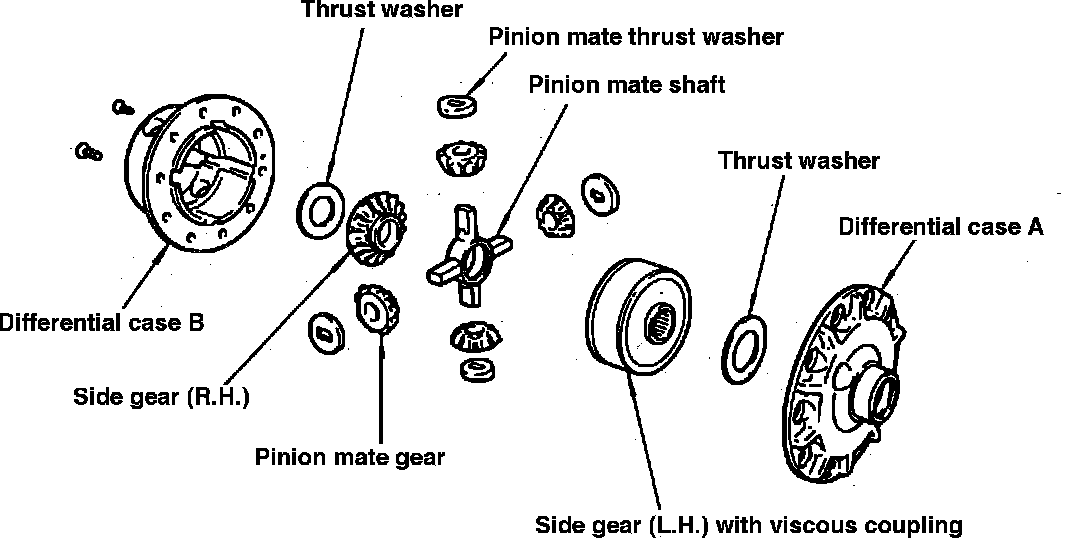 Thrust washer

Pinion mate thrust washer

Pinion mate shaft

Thrust washer

Differential case A

Differential case B

Side gear (R.H.)

Pinion mate gear

Side gear (L.H.) with viscous coupling