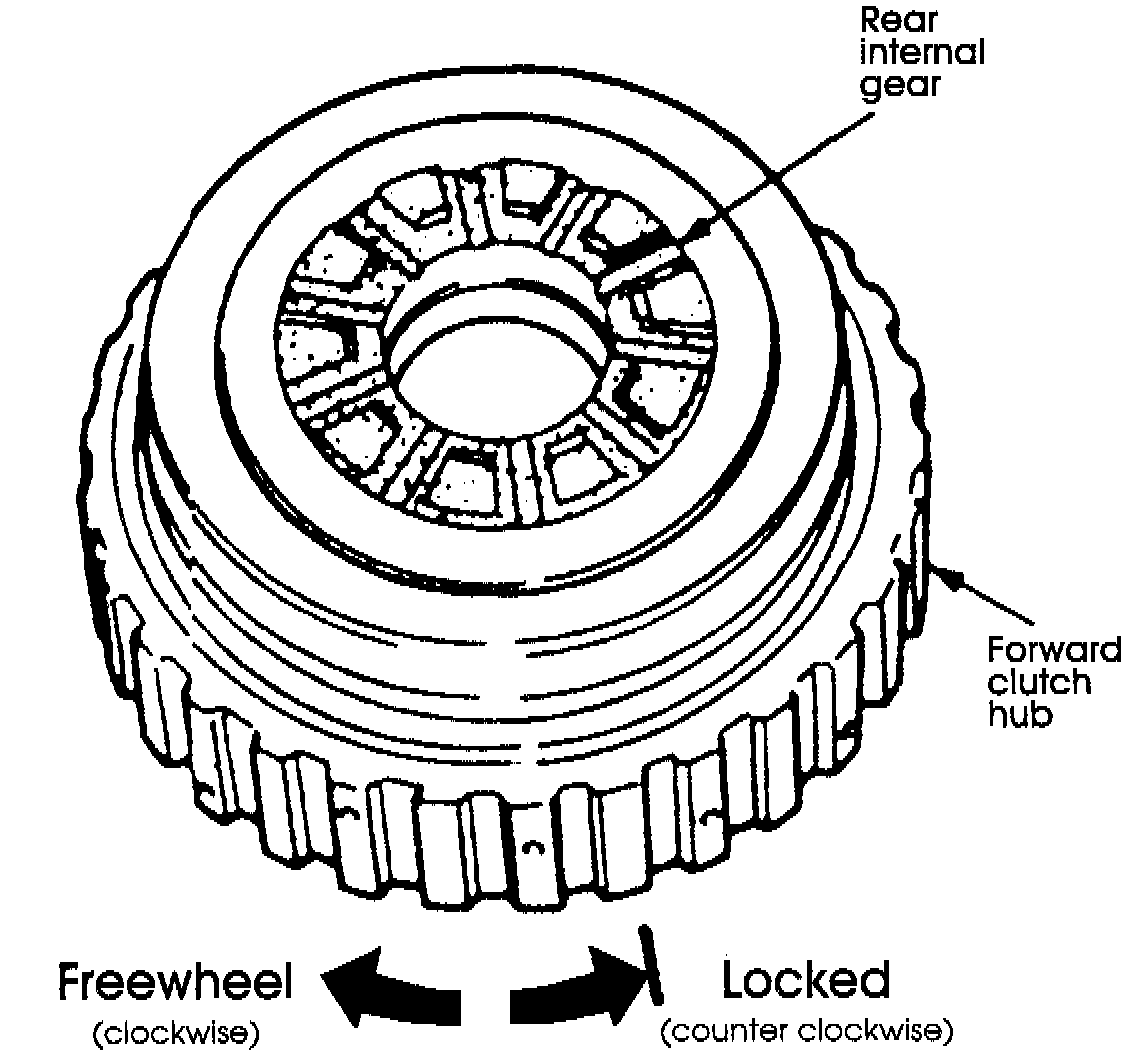 Rear internal gear

Forward clutch hub

Freewheel
(clockwise)

Locked
(counter clockwise)