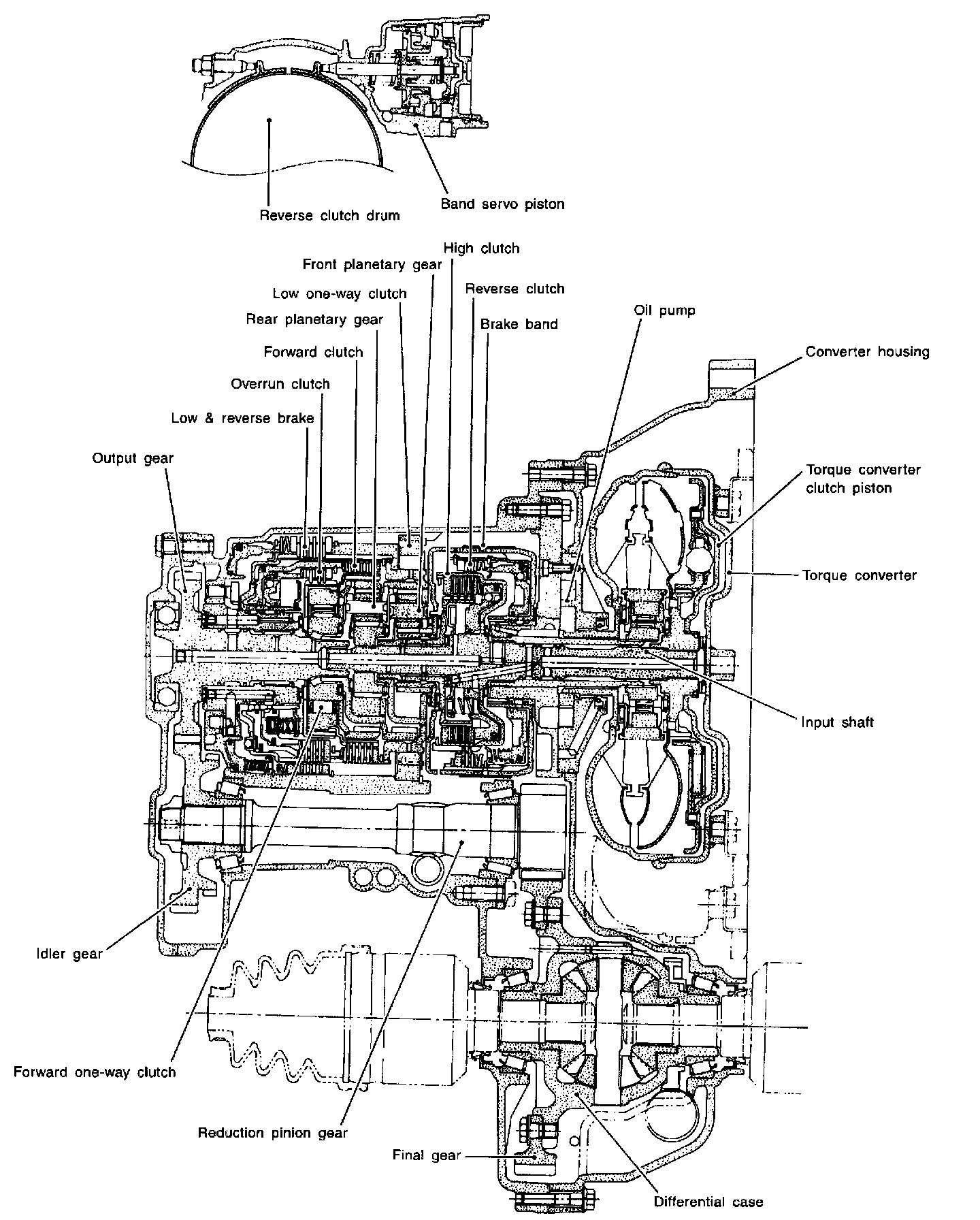 Reverse clutch drum
Band servo piston
High clutch
Front planetary gear
Low one-way clutch
Reverse clutch
Rear planetary gear
Brake band
Oil pump
Forward clutch
Converter housing
Overrun clutch
Low & reverse brake
Output gear
Torque converter clutch piston
Torque converter
Input shaft
Idler gear
Forward one-way clutch
Reduction pinion gear
Final gear
Differential case