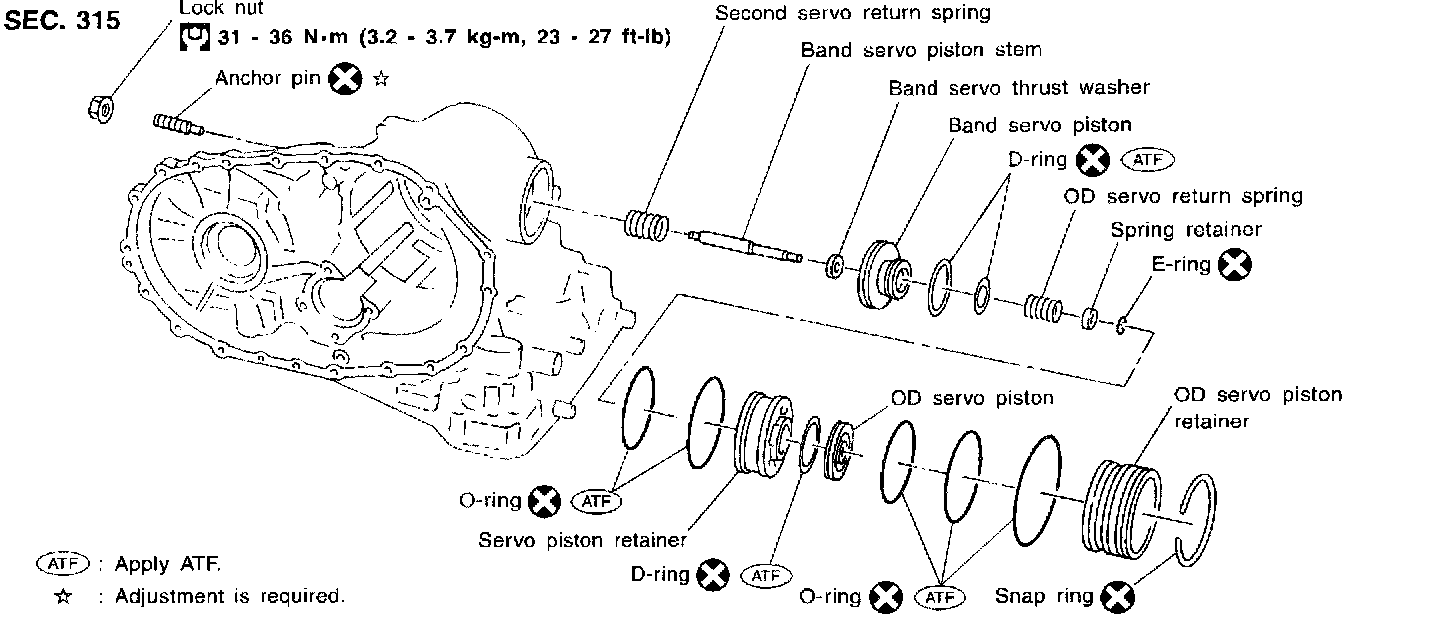 SEC. 315

Lock nut
31 - 36 N·m (3.2 - 3.7 kg-m, 23 - 27 ft-lb)

Anchor pin ☆

Second servo return spring

Band servo piston stem

Band servo thrust washer

Band servo piston

D-ring ATF

OD servo return spring

Spring retainer

E-ring

OD servo piston

OD servo piston retainer

O-ring ATF

Servo piston retainer

D-ring ATF

O-ring ATF

Snap ring

ATF : Apply ATF.
☆ : Adjustment is required.