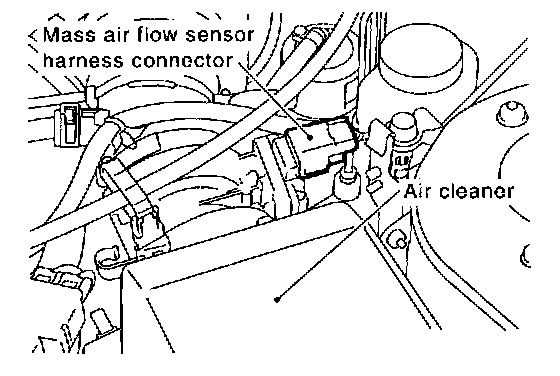 Mass air flow sensor harness connector

Air cleaner