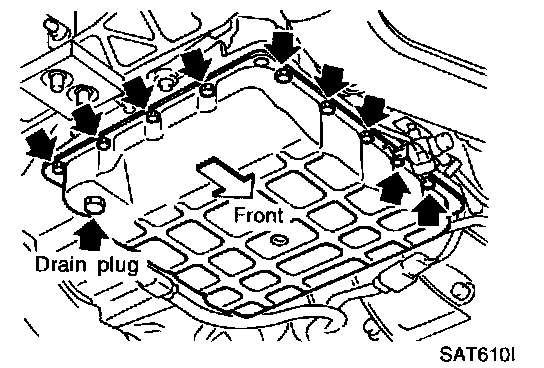 Front

Drain plug

SAT610I