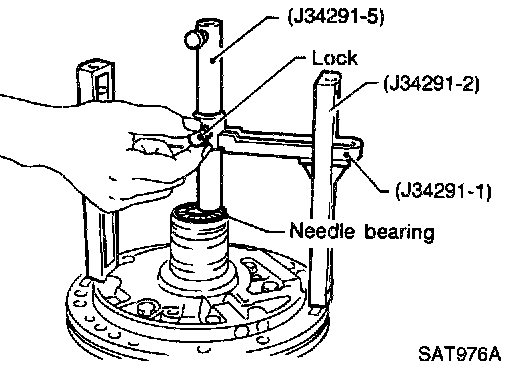 (J34291-5)
Lock
(J34291-2)
(J34291-1)
Needle bearing
SAT976A