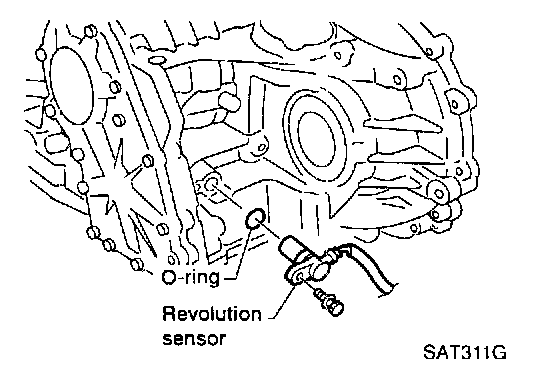 O-ring

Revolution sensor

SAT311G