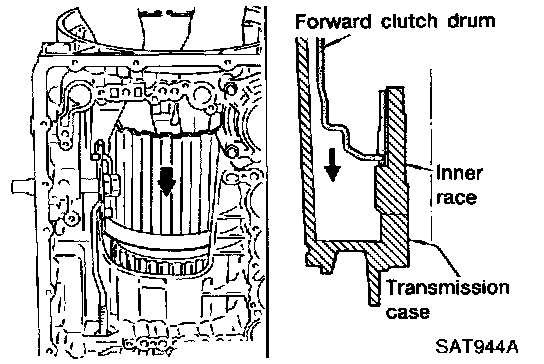 Forward clutch drum

Inner race

Transmission case

SAT944A