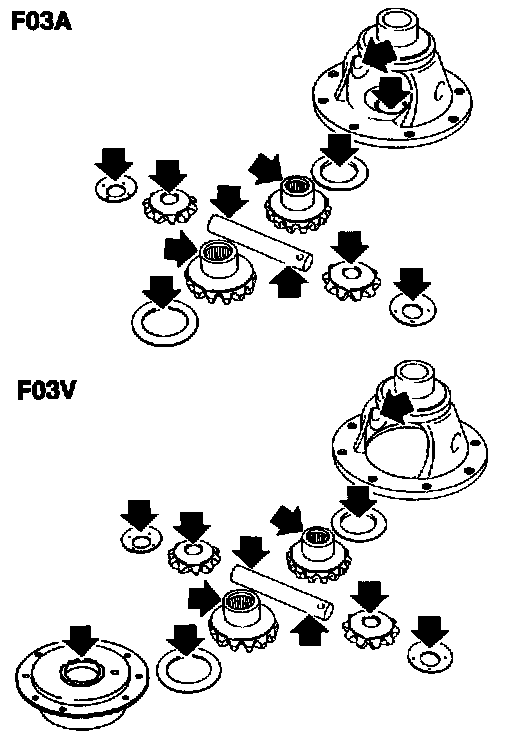 F03A

F03V