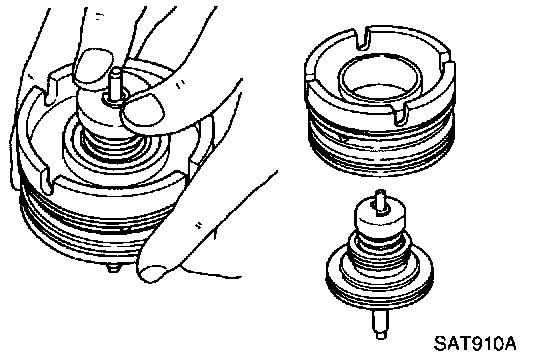 SAT910A