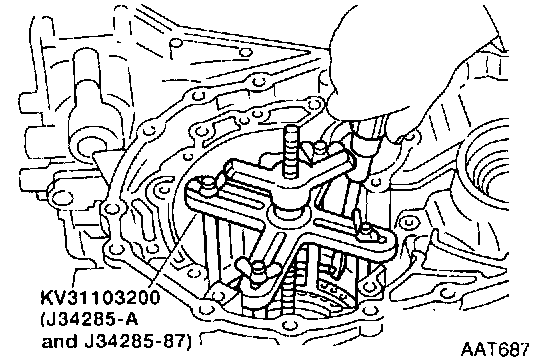 KV31103200
(J34285-A
and J34285-87)

AAT687