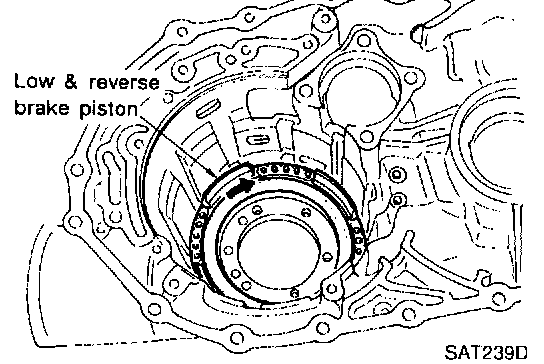 Low & reverse brake piston

SAT239D