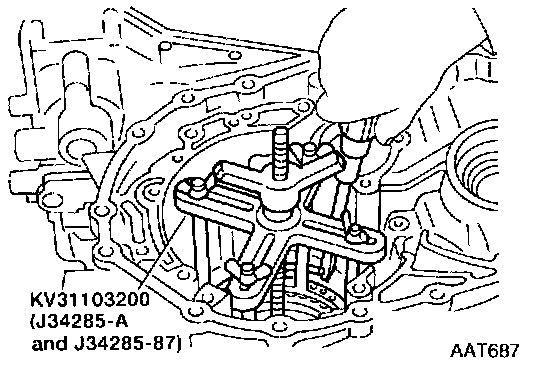 KV31103200
(J34285-A
and J34285-87)

AAT687