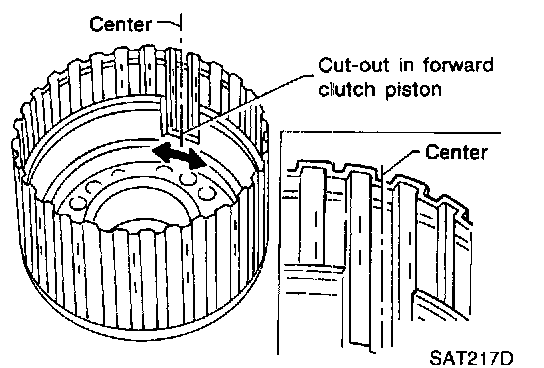 Center

Cut-out in forward clutch piston

Center

SAT217D