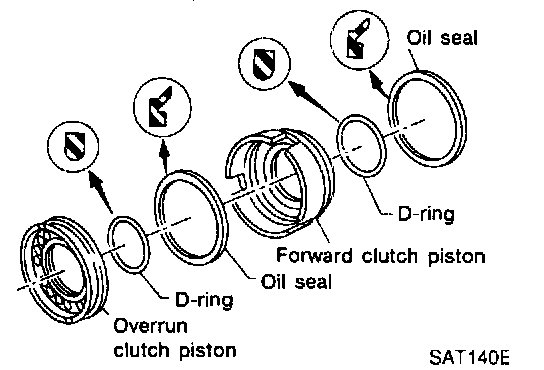 Oil seal

D-ring

Forward clutch piston

Oil seal

D-ring

Overrun clutch piston

SAT140E