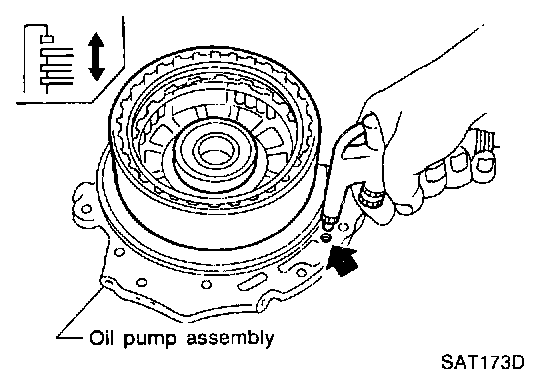 Oil pump assembly

SAT173D