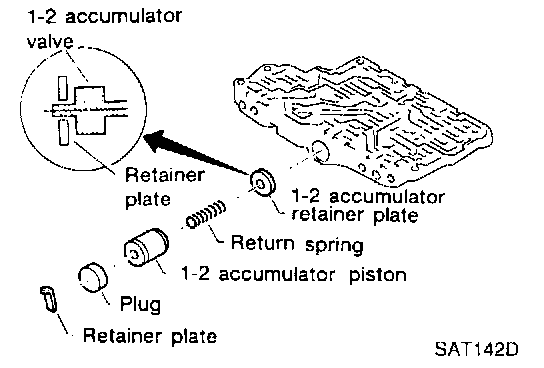 1-2 accumulator valve

Retainer plate

1-2 accumulator retainer plate

Return spring

1-2 accumulator piston

Plug

Retainer plate

SAT142D