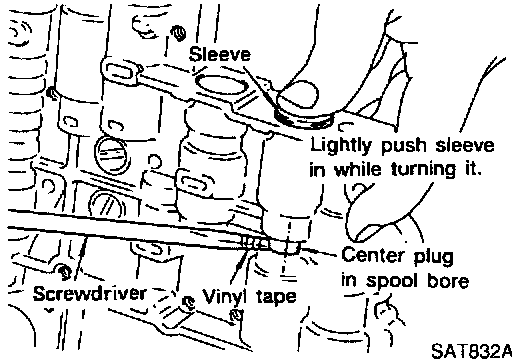 Sleeve

Lightly push sleeve in while turning it.

Center plug in spool bore

Screwdriver

Vinyl tape

SAT832A