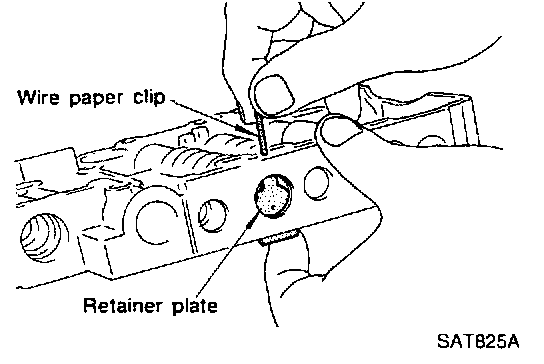 Wire paper clip

Retainer plate

SAT825A