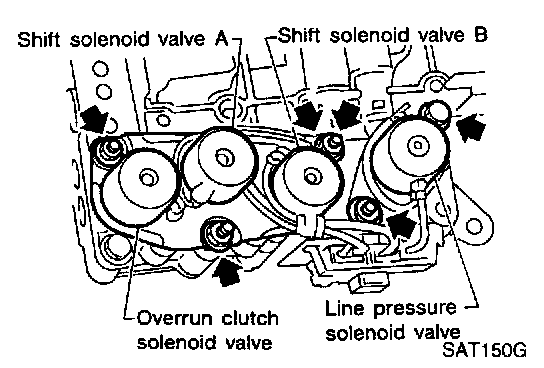 Shift solenoid valve A
Shift solenoid valve B
Overrun clutch solenoid valve
Line pressure solenoid valve
SAT150G