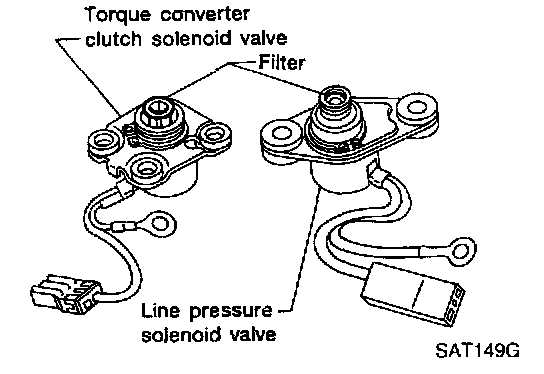 Torque converter clutch solenoid valve

Filter

Line pressure solenoid valve

SAT149G