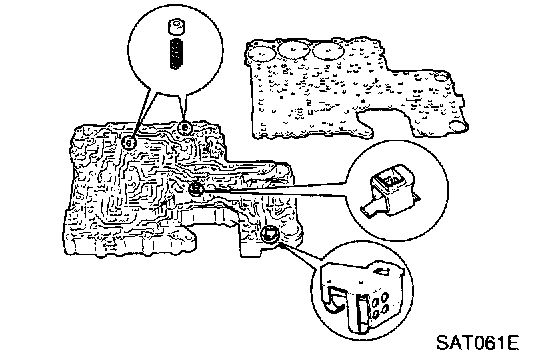 SAT061E