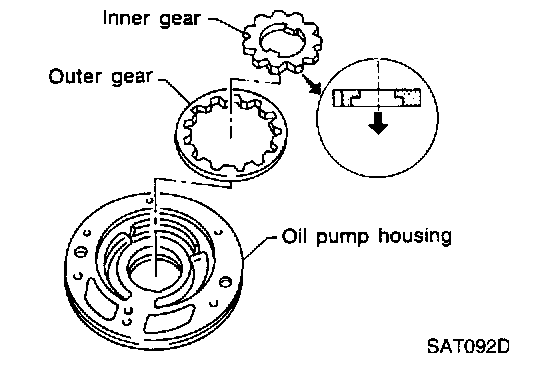 Inner gear
Outer gear
Oil pump housing
SAT092D