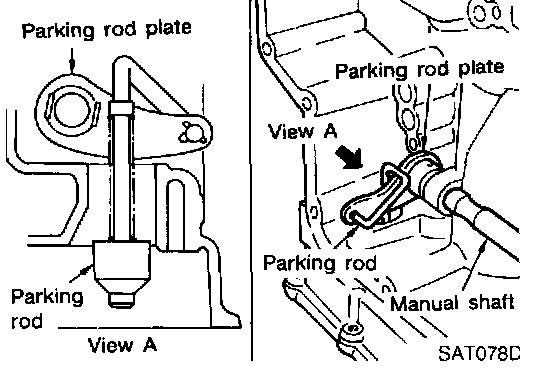 Parking rod plate

Parking rod

View A

Parking rod plate

View A

Parking rod

Manual shaft

SAT078D