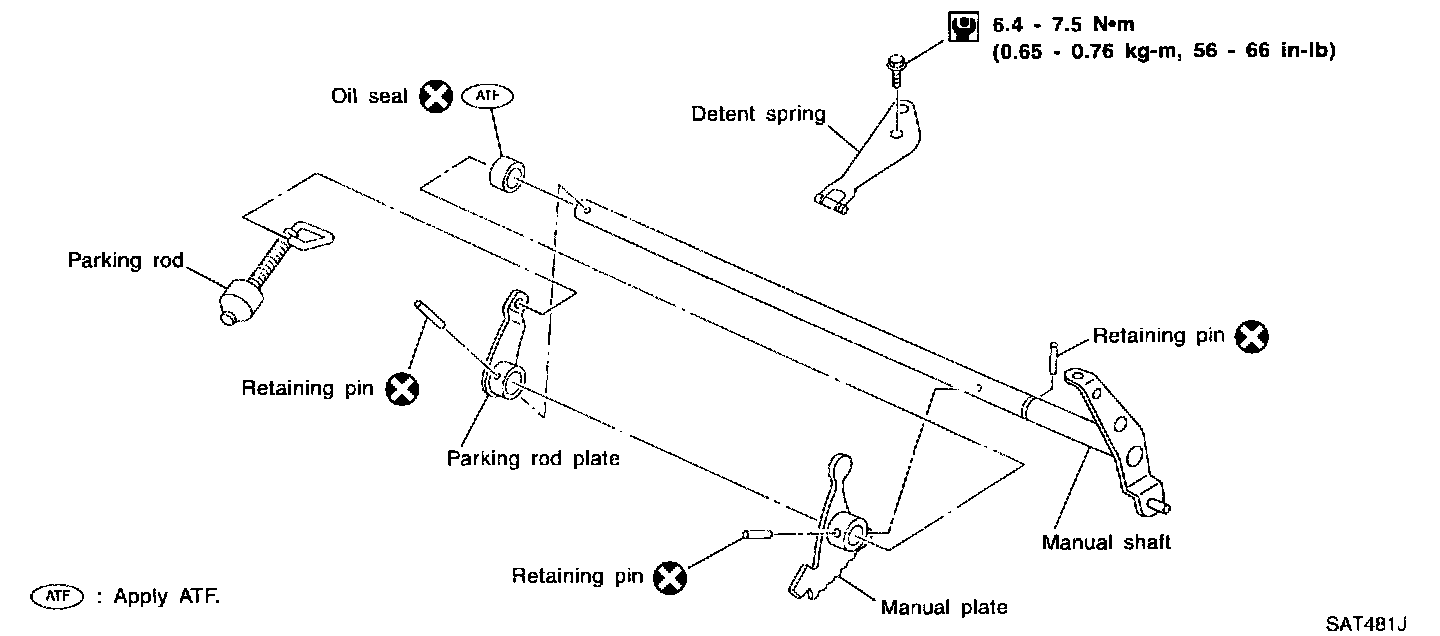 6.4 - 7.5 N•m
(0.65 - 0.76 kg-m, 56 - 66 in-lb)

Oil seal ATF

Detent spring

Parking rod

Retaining pin

Retaining pin

Parking rod plate

Manual shaft

Retaining pin

Manual plate

ATF : Apply ATF.

SAT481J