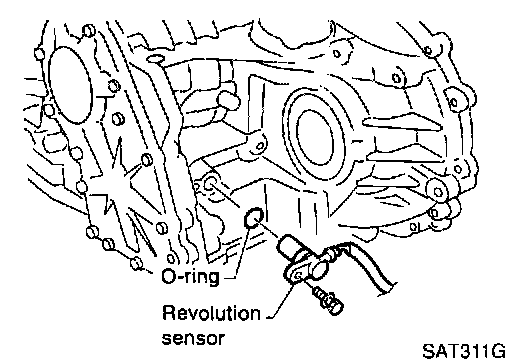 O-ring

Revolution sensor

SAT311G