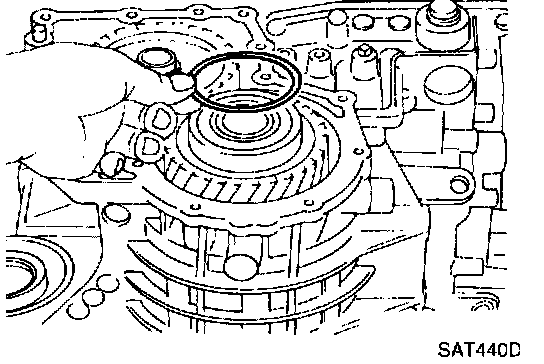 SAT440D