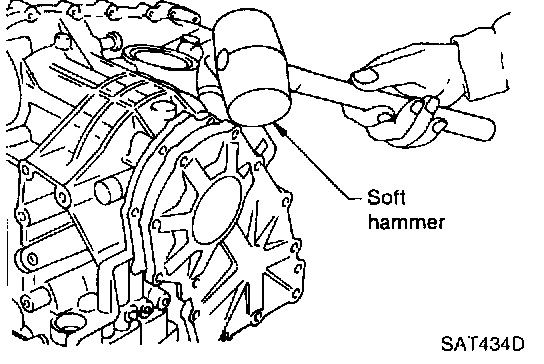 Soft hammer

SAT434D