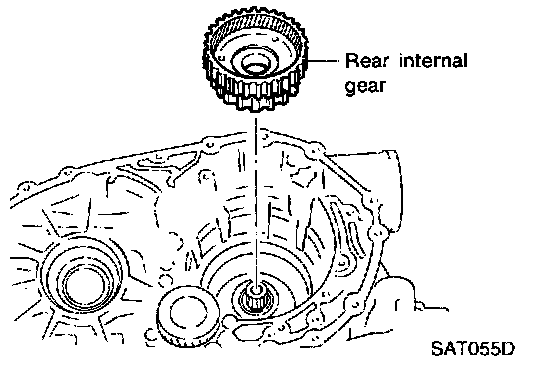 Rear internal gear

SAT055D