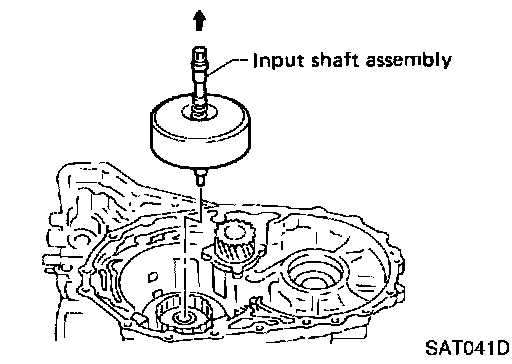 Input shaft assembly

SAT041D