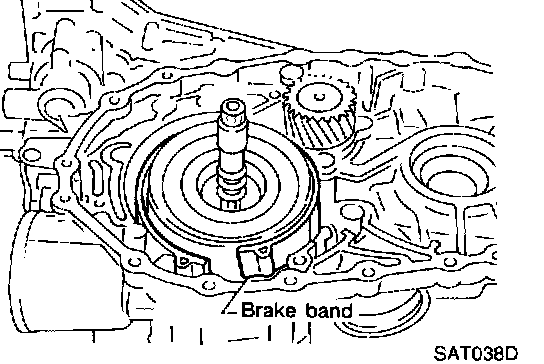 Brake band

SAT038D