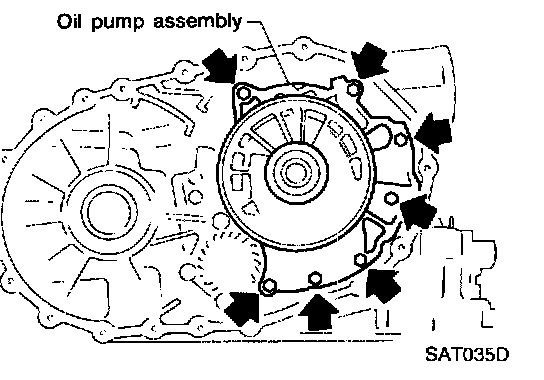 Oil pump assembly

SAT035D