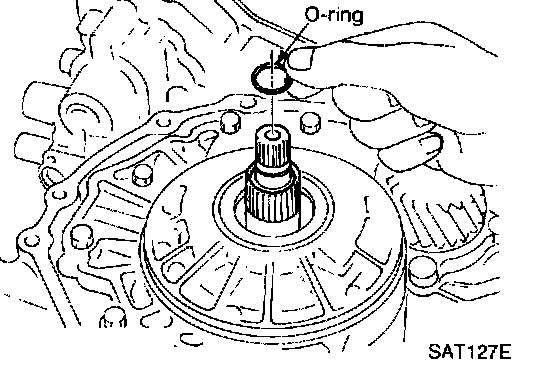 O-ring

SAT127E