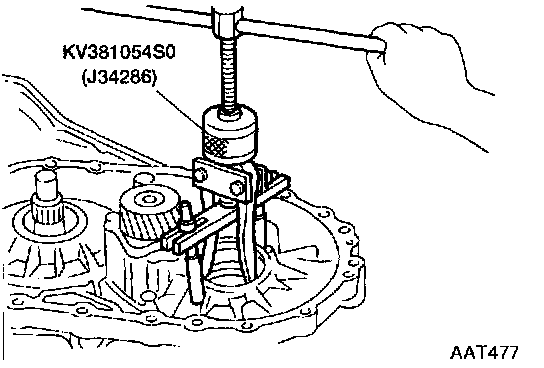 KV381054S0
(J34286)

AAT477