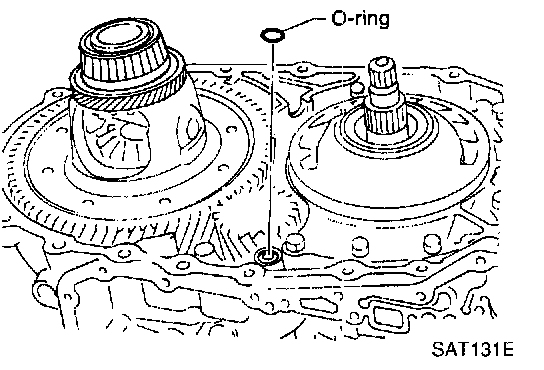 O-ring

SAT131E