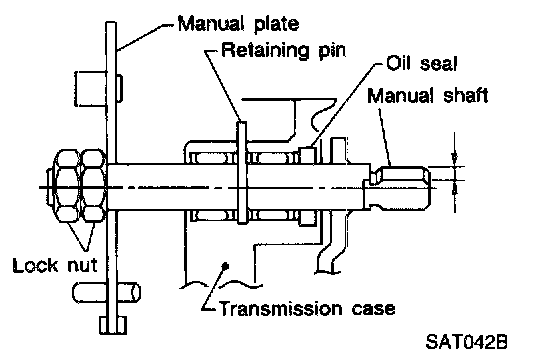 Manual plate
Retaining pin
Oil seal
Manual shaft
Lock nut
Transmission case
SAT042B